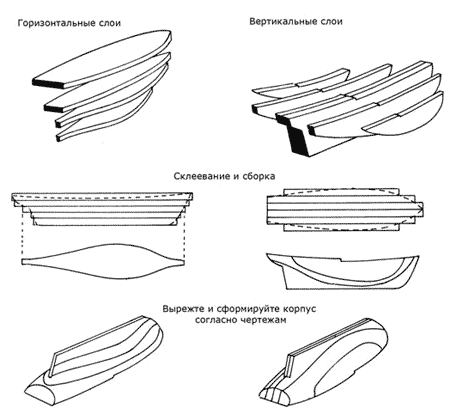 Горизонтальные слои

Вертикальные слои

Склеевание и сборка

Вырежте и сформируйте корпус согласно чертежам