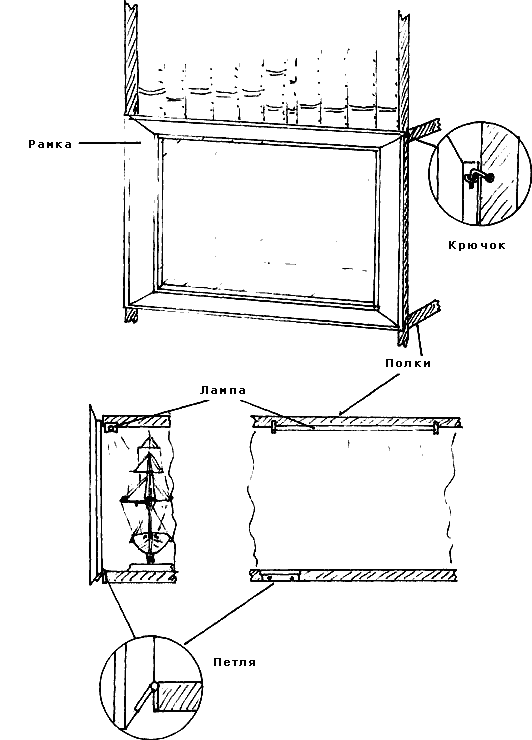 Рамка

Крючок

Полки

Лампа

Петля